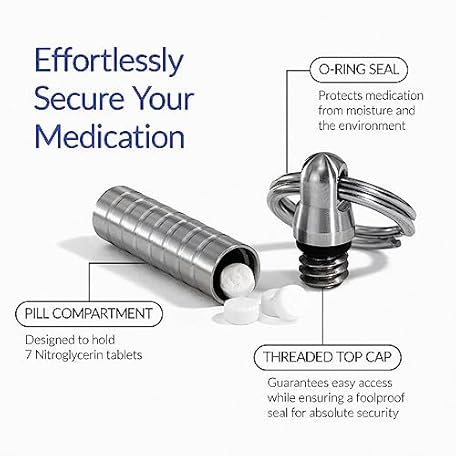 Effortlessly Secure Your Medication

O-RING SEAL

Protects medication from moisture and the environment

PILL COMPARTMENT

Designed to hold 7 Nitroglycerin tablets

THREADED TOP CAP

Guarantees easy access while ensuring a foolproof seal for absolute security