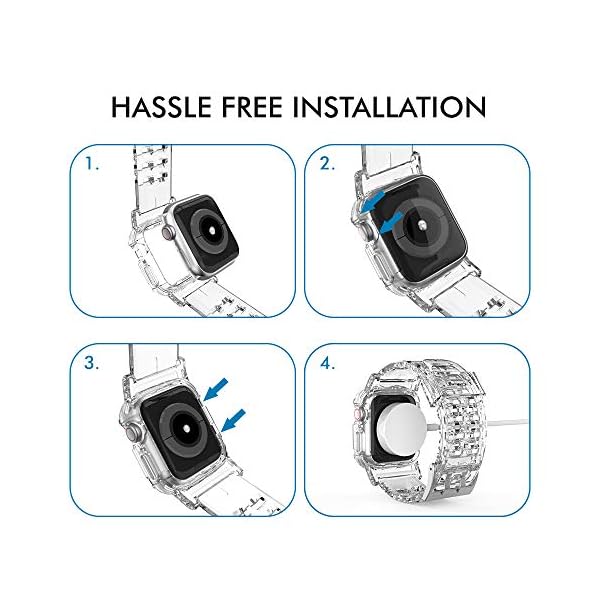 HASSLE FREE INSTALLATION

1.

2.

3.

4.