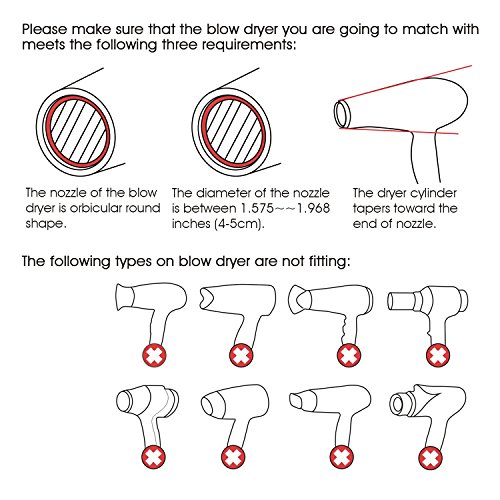 Please make sure that the blow dryer you are going to match with meets the following three requirements:

The nozzle of the blow dryer is orbicular round shape.

The diameter of the nozzle is between 1.575~~1.968 inches (4-5cm).

The dryer cylinder tapers toward the end of nozzle.

The following types on blow dryer are not fitting: