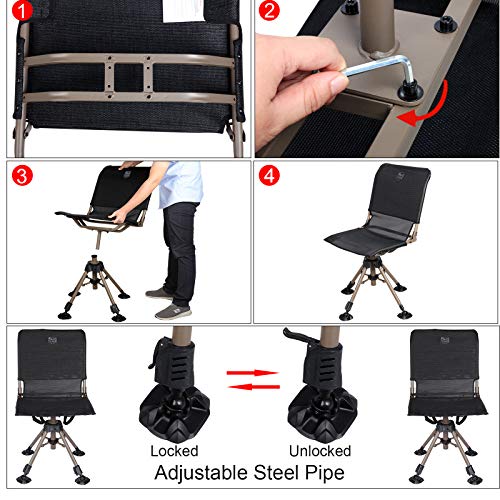 1

2

3

4

Locked

Unlocked

Adjustable Steel Pipe