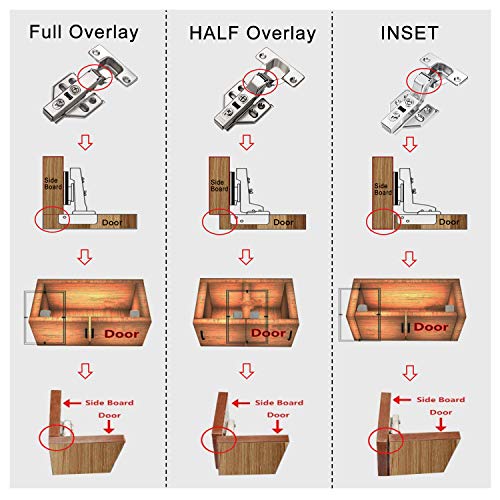 Full Overlay

Side Board

Door

Door

Side Board

Door

HALF Overlay

Side Board

Door

Door

Side Board

Door

INSET

Side Board

Door

Door

Side Board

Door