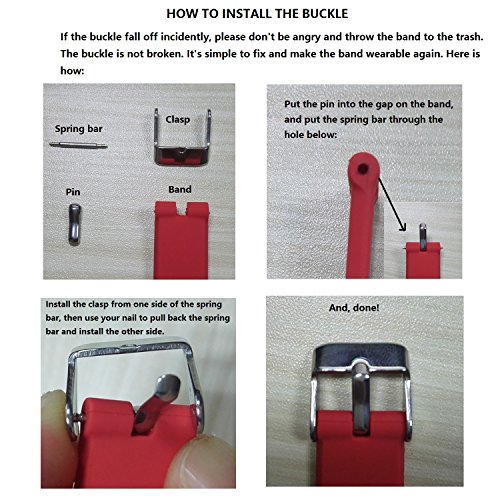 HOW TO INSTALL THE BUCKLE

If the buckle fall off incidently, please don't be angry and throw the band to the trash. The buckle is not broken. It's simple to fix and make the band wearable again. Here is how:

Spring bar

Clasp

Pin

Band

Put the pin into the gap on the band, and put the spring bar through the hole below:

Install the clasp from one side of the spring bar, then use your nail to pull back the spring bar and install the other side.

And, done!