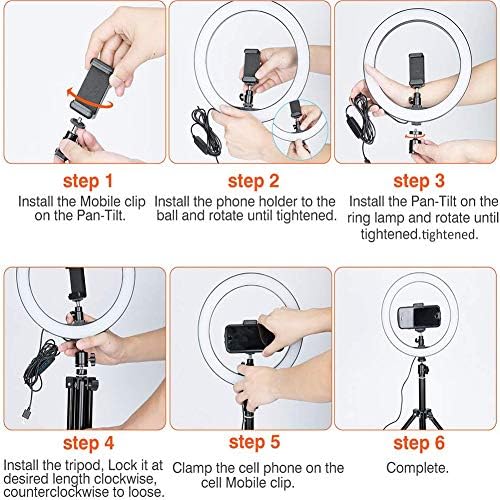 step 1
Install the Mobile clip on the Pan-Tilt.

step 2
Install the phone holder to the ball and rotate until tightened.

step 3
Install the Pan-Tilt on the ring lamp and rotate until tightened.tightened.

step 4
Install the tripod, Lock it at desired length clockwise, counterclockwise to loose.

step 5
Clamp the cell phone on the cell Mobile clip.

step 6
Complete.