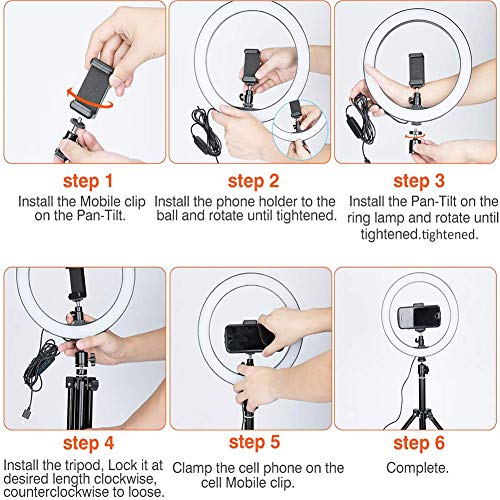 step 1
Install the Mobile clip on the Pan-Tilt.

step 2
Install the phone holder to the ball and rotate until tightened.

step 3
Install the Pan-Tilt on the ring lamp and rotate until tightened.tightened.

step 4
Install the tripod, Lock it at desired length clockwise, counterclockwise to loose.

step 5
Clamp the cell phone on the cell Mobile clip.

step 6
Complete.