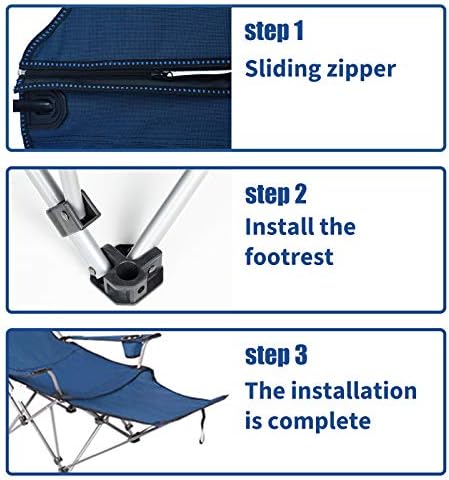 step 1
Sliding zipper

step 2
Install the footrest

step 3
The installation is complete