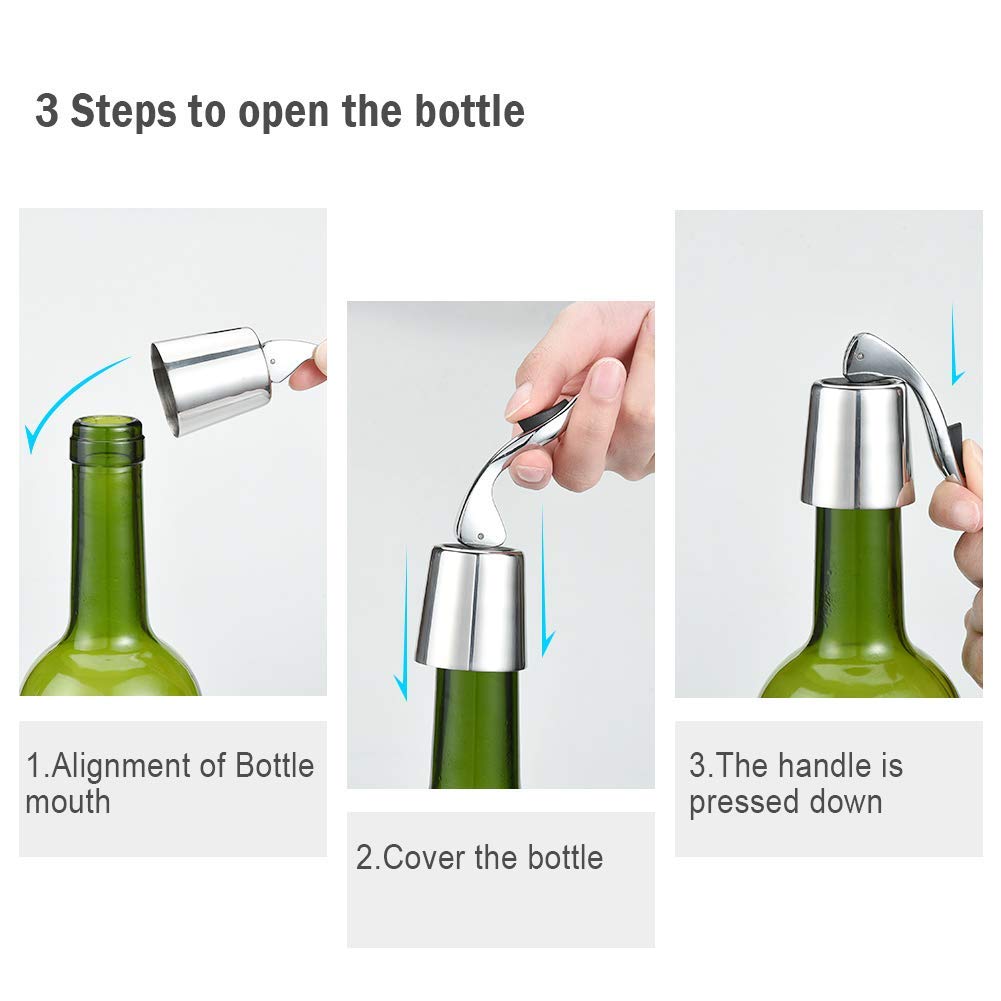 3 Steps to open the bottle

1.Alignment of Bottle mouth

2.Cover the bottle

3.The handle is pressed down