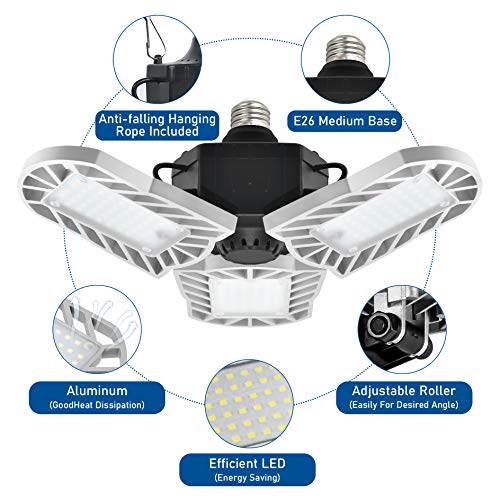 Anti-falling Hanging Rope Included

E26 Medium Base

Aluminum
(GoodHeat Dissipation)

Adjustable Roller
(Easily For Desired Angle)

Efficient LED
(Energy Saving)