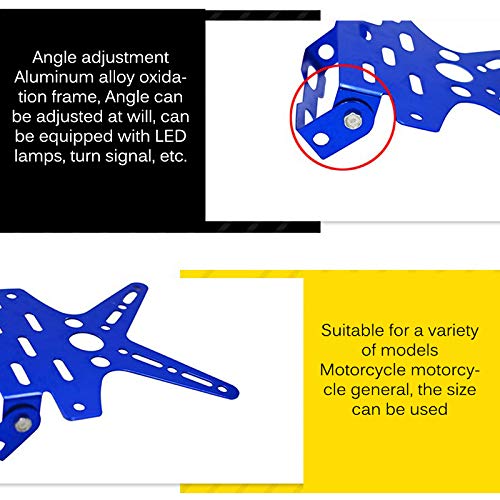 Angle adjustment
Aluminum alloy oxidation frame, Angle can be adjusted at will, can be equipped with LED lamps, turn signal, etc.

Suitable for a variety of models
Motorcycle motorcycle general, the size can be used