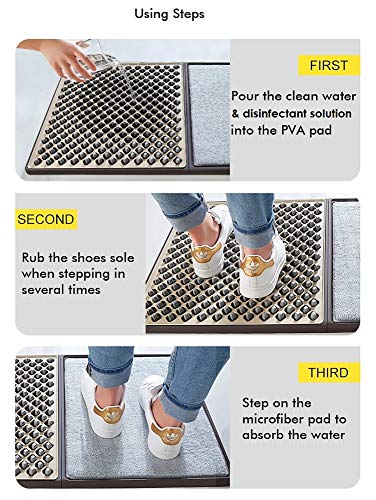 Using Steps

FIRST

Pour the clean water & disinfectant solution into the PVA pad

SECOND

Rub the shoes sole when stepping in several times

THIRD

Step on the microfiber pad to absorb the water