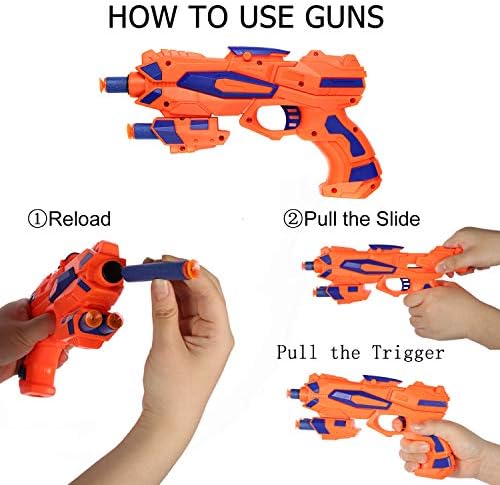 HOW TO USE GUNS

①Reload

②Pull the Slide

Pull the Trigger