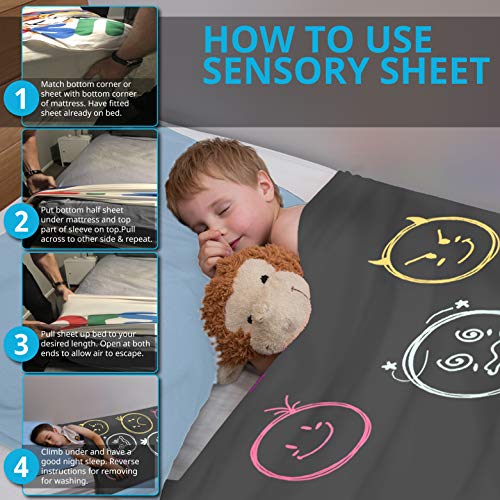 HOW TO USE SENSORY SHEET

1
Match bottom corner or sheet with bottom corner of mattress. Have fitted sheet already on bed.

2
Put bottom half sheet under mattress and top part of sleeve on top.Pull across to other side & repeat.

3
Pull sheet up bed to your desired length. Open at both ends to allow air to escape.

4
Climb under and have a good night sleep. Reverse instructions for removing for washing.