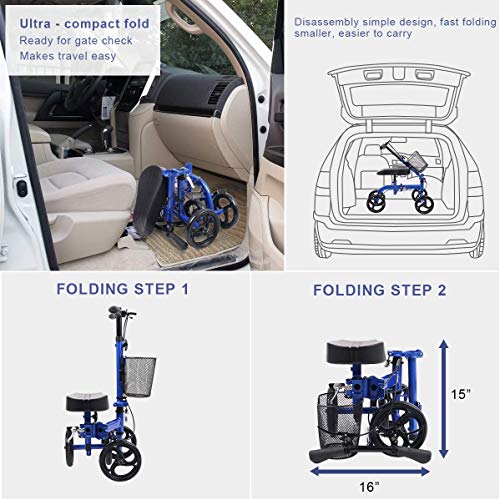 Ultra - compact fold
Ready for gate check
Makes travel easy

Disassembly simple design, fast folding smaller, easier to carry

FOLDING STEP 1

FOLDING STEP 2

15"

16"