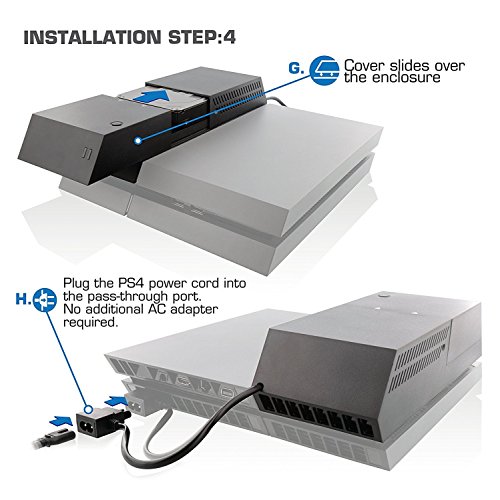 INSTALLATION STEP:4

G. Cover slides over the enclosure

H. Plug the PS4 power cord into the pass-through port. No additional AC adapter required.