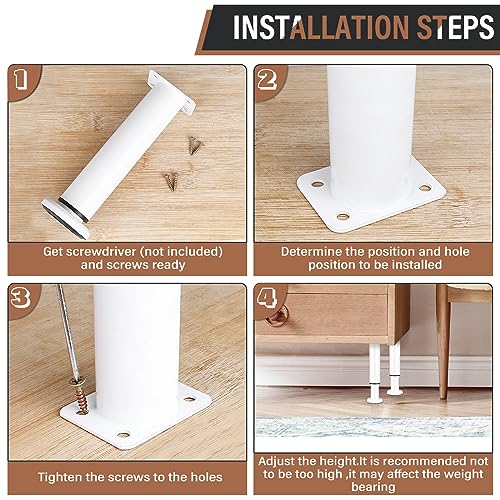 INSTALLATION STEPS

1

Get screwdriver (not included) and screws ready

2

Determine the position and hole position to be installed

3

Tighten the screws to the holes

4

Adjust the height.It is recommended not to be too high ,it may affect the weight bearing