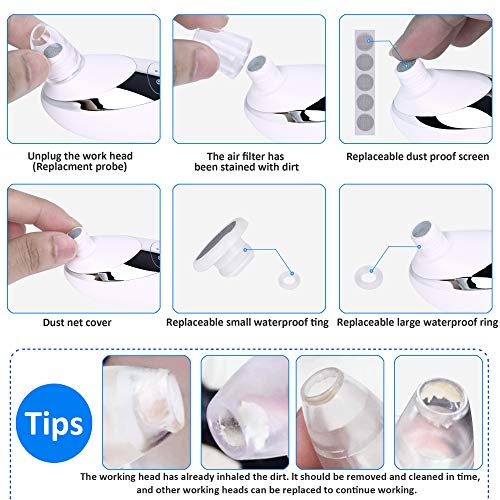 Unplug the work head
(Replacment probe)

The air filter has
been stained with dirt

Replaceable dust proof screen

Dust net cover

Replaceable small waterproof ting

Replaceable large waterproof ring

Tips

The working head has already inhaled the dirt. It should be removed and cleaned in time, and other working heads can be replaced to continue working.