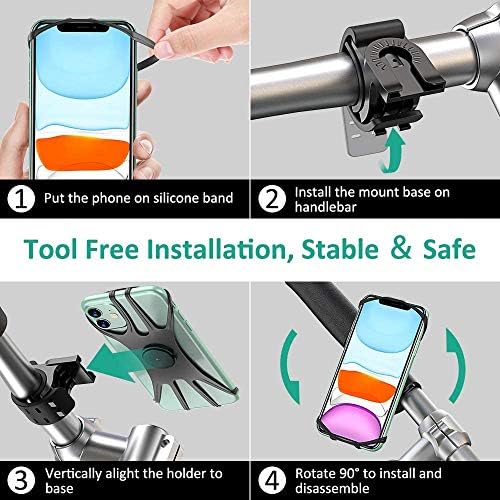 1 Put the phone on silicone band

2 Install the mount base on handlebar

Tool Free Installation, Stable & Safe

3 Vertically alight the holder to base

4 Rotate 90° to install and disassemble