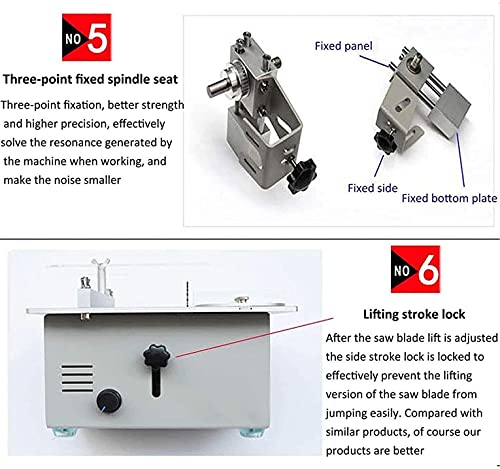 NO 5

Three-point fixed spindle seat

Three-point fixation, better strength and higher precision, effectively solve the resonance generated by the machine when working, and make the noise smaller

Fixed panel

Fixed side

Fixed bottom plate

NO 6

Lifting stroke lock

After the saw blade lift is adjusted the side stroke lock is locked to effectively prevent the lifting version of the saw blade from jumping easily. Compared with similar products, of course our products are better