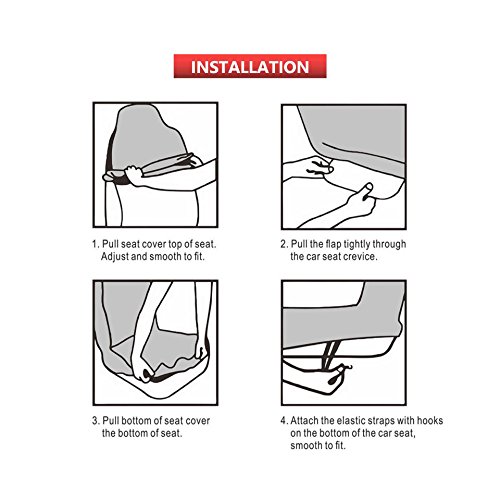 INSTALLATION

1. Pull seat cover top of seat. Adjust and smooth to fit.

2. Pull the flap tightly through the car seat crevice.

3. Pull bottom of seat cover the bottom of seat.

4. Attach the elastic straps with hooks on the bottom of the car seat, smooth to fit.