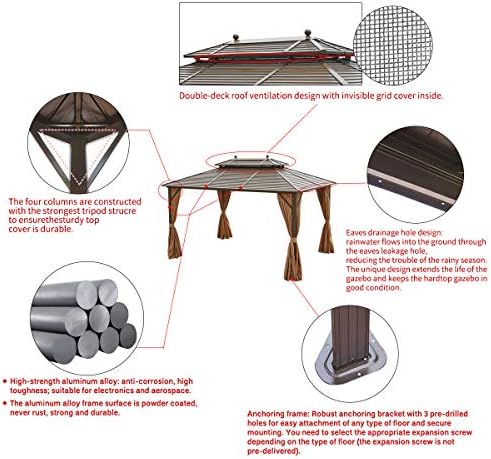 Double-deck roof ventilation design with invisible grid cover inside.

The four columns are constructed with the strongest tripod strucre to ensurethesturdy top cover is durable.

Eaves drainage hole design: rainwater flows into the ground through the eaves leakage hole, reducing the trouble of the rainy season. The unique design extends the life of the gazebo and keeps the hardtop gazebo in good condition.

• High-strength aluminum alloy: anti-corrosion, high toughness; suitable for electronics and aerospace.

• The aluminum alloy frame surface is powder coated, never rust, strong and durable.

Anchoring frame: Robust anchoring bracket with 3 pre-drilled holes for easy attachment of any type of floor and secure mounting. You need to select the appropriate expansion screw depending on the type of floor (the expansion screw is not pre-delivered).