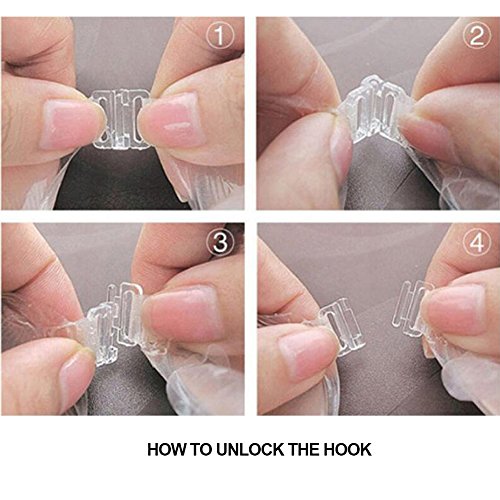 ①

②

③

④

HOW TO UNLOCK THE HOOK