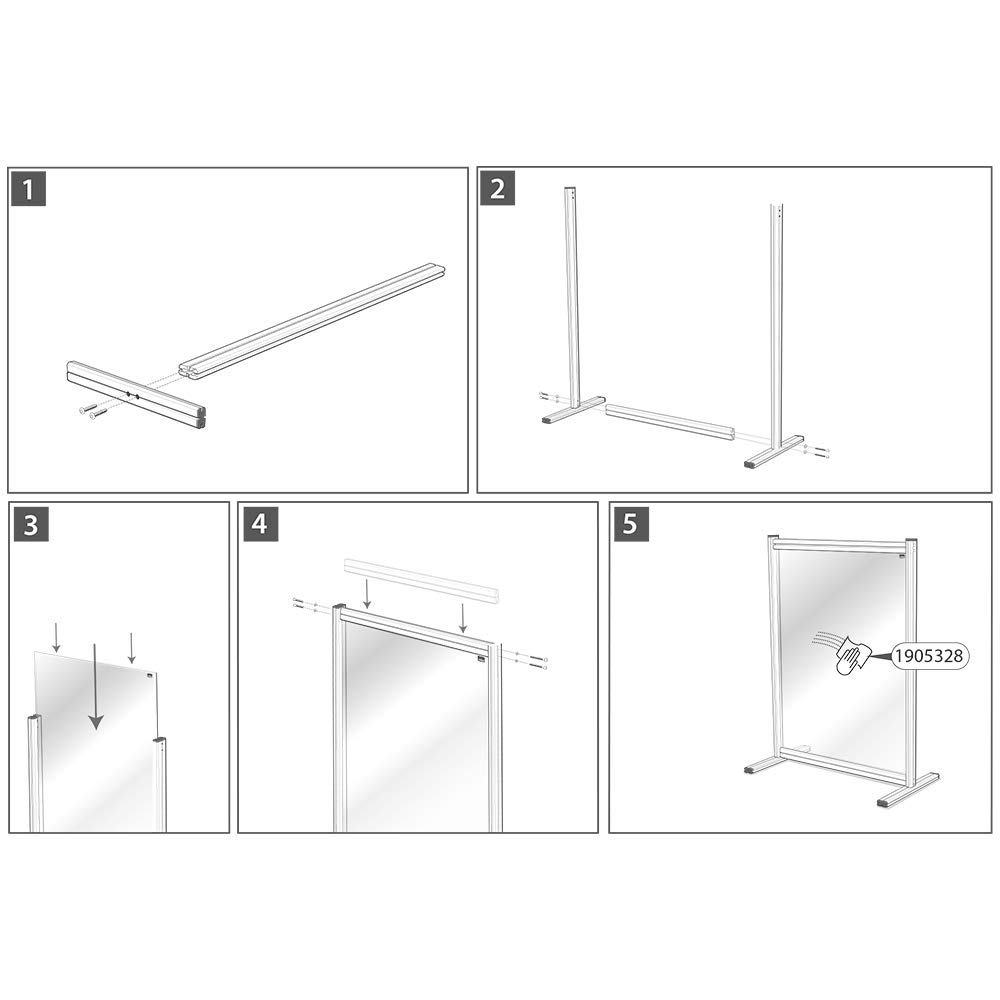 1

2

3

4

5

1905328