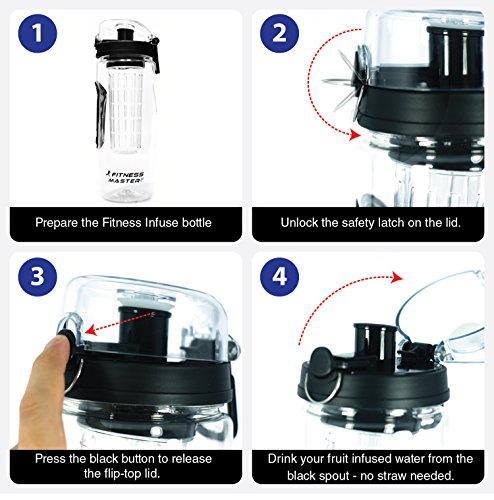 1

FITNESS MASTER

Prepare the Fitness Infuse bottle

2

Unlock the safety latch on the lid.

3

Press the black button to release the flip-top lid.

4

Drink your fruit infused water from the black spout - no straw needed.