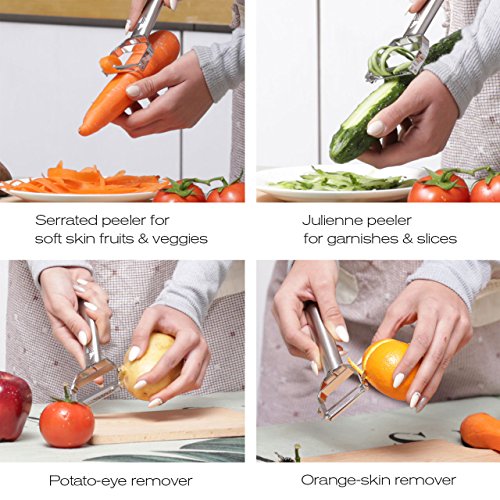 Serrated peeler for
soft skin fruits & veggies

Julienne peeler
for garnishes & slices

Potato-eye remover

Orange-skin remover