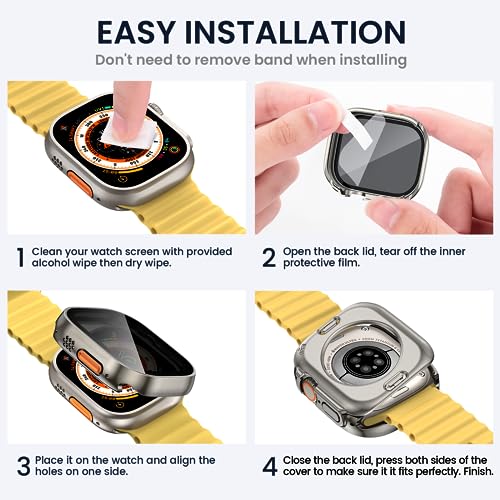 EASY INSTALLATION
Don't need to remove band when installing

1 Clean your watch screen with provided alcohol wipe then dry wipe.

2 Open the back lid, tear off the inner protective film.

3 Place it on the watch and align the holes on one side.

4 Close the back lid, press both sides of the cover to make sure it it fits perfectly. Finish.