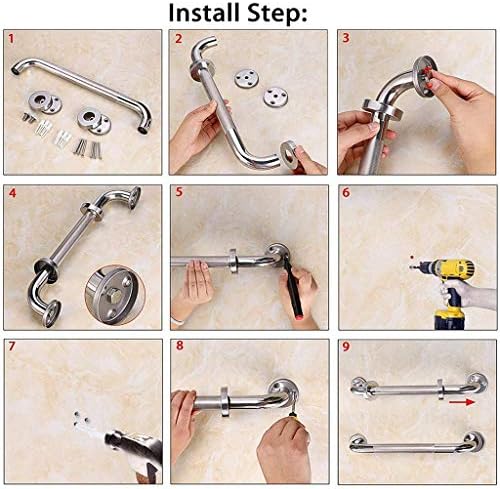 Install Step:

1

2

3

4

5

6

7

8

9