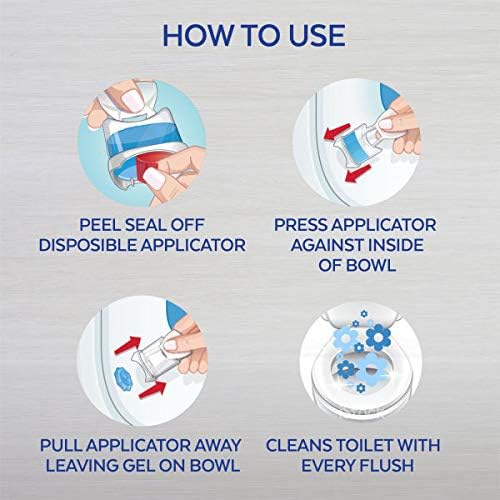 HOW TO USE

PEEL SEAL OFF DISPOSIBLE APPLICATOR

PRESS APPLICATOR AGAINST INSIDE OF BOWL

PULL APPLICATOR AWAY LEAVING GEL ON BOWL

CLEANS TOILET WITH EVERY FLUSH