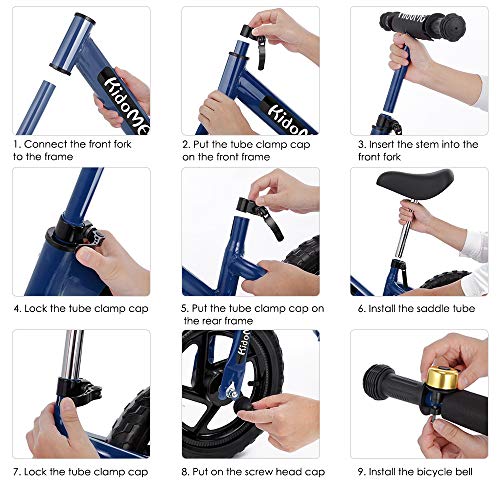 KidoMe

1. Connect the front fork to the frame

KidoMe

2. Put the tube clamp cap on the front frame

KidoMe

3. Insert the stem into the front fork

4. Lock the tube clamp cap

5. Put the tube clamp cap on the rear frame

6. Install the saddle tube

7. Lock the tube clamp cap

KidoMe

8. Put on the screw head cap

9. Install the bicycle bell