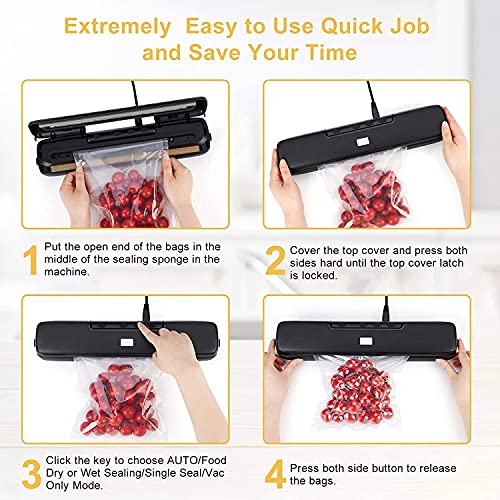 Extremely Easy to Use Quick Job and Save Your Time

1 Put the open end of the bags in the middle of the sealing sponge in the machine.

2 Cover the top cover and press both sides hard until the top cover latch is locked.

3 Click the key to choose AUTO/Food Dry or Wet Sealing/Single Seal/Vac Only Mode.

4 Press both side button to release the bags.