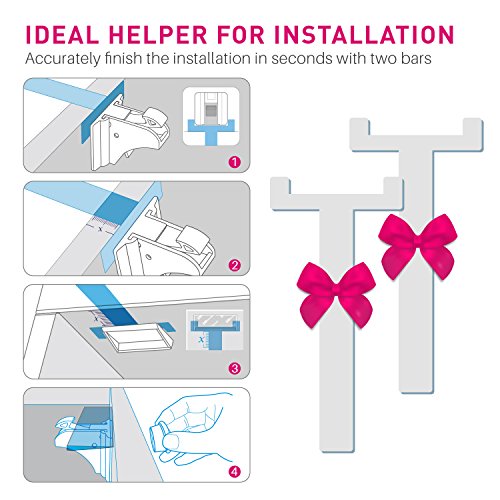 IDEAL HELPER FOR INSTALLATION

Accurately finish the installation in seconds with two bars

1

x

2

x

x

3

4