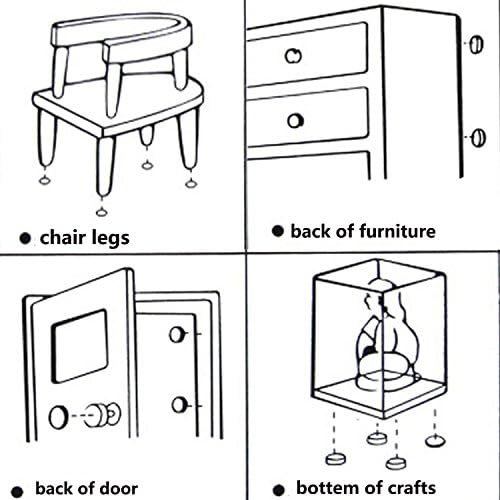 ● chair legs

● back of furniture

● back of door

● bottem of crafts