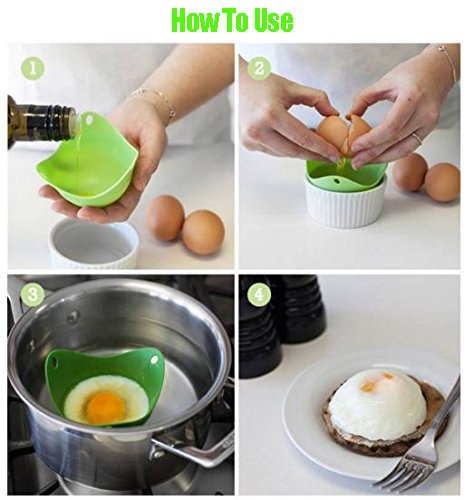 How To Use

1

2

3

4