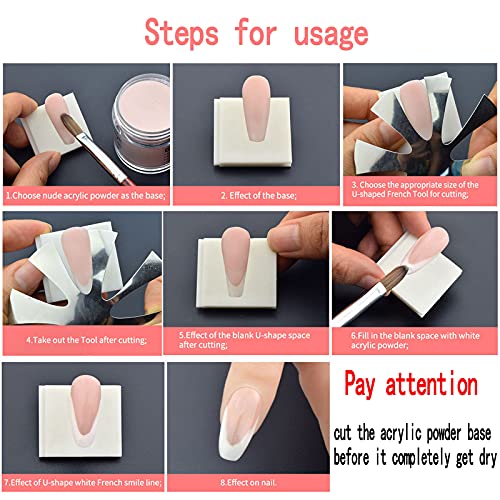 Steps for usage

1.Choose nude acrylic powder as the base;

2. Effect of the base;

3. Choose the appropriate size of the U-shaped French Tool for cutting;

4.Take out the Tool after cutting;

5.Effect of the blank U-shape space after cutting;

6.Fill in the blank space with white acrylic powder;

7.Effect of U-shape white French smile line;

8.Effect on nail.

Pay attention

cut the acrylic powder base before it completely get dry