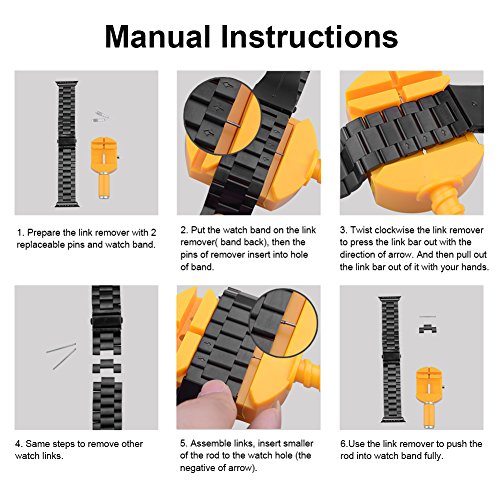 Manual Instructions

1. Prepare the link remover with 2 replaceable pins and watch band.

2. Put the watch band on the link remover( band back), then the pins of remover insert into hole of band.

3. Twist clockwise the link remover to press the link bar out with the direction of arrow. And then pull out the link bar out of it with your hands.

4. Same steps to remove other watch links.

5. Assemble links, insert smaller of the rod to the watch hole (the negative of arrow).

6.Use the link remover to push the rod into watch band fully.