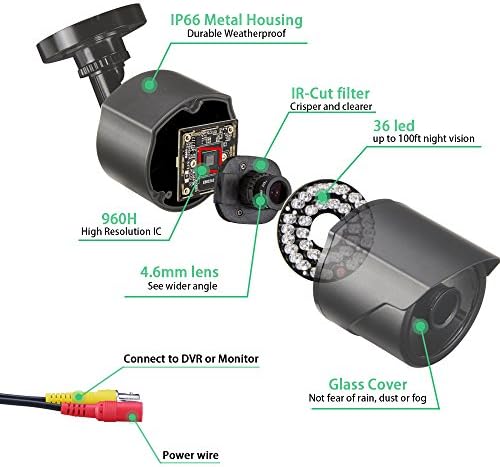 IP66 Metal Housing
Durable Weatherproof

IR-Cut filter
Crisper and clearer

36 led
up to 100ft night vision

960H
High Resolution IC

4.6mm lens
See wider angle

Connect to DVR or Monitor

Glass Cover
Not fear of rain, dust or fog

Power wire