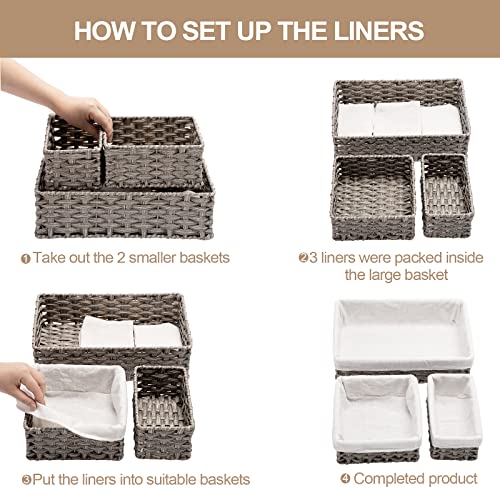 HOW TO SET UP THE LINERS

❶Take out the 2 smaller baskets

❷3 liners were packed inside the large basket

❸Put the liners into suitable baskets

❹ Completed product