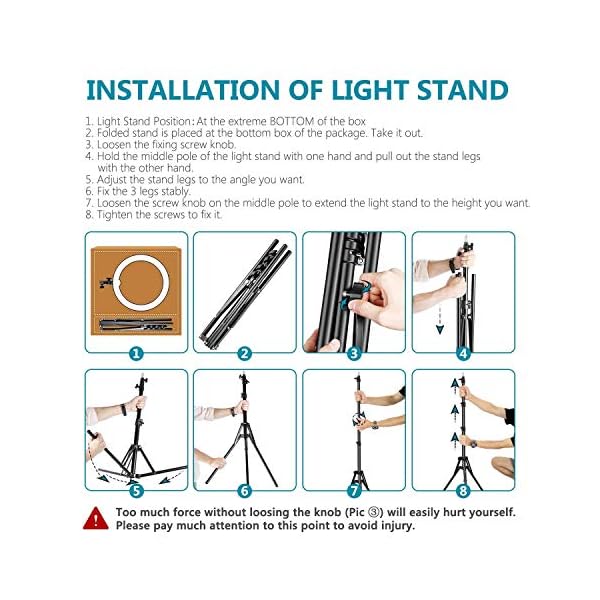 INSTALLATION OF LIGHT STAND

1. Light Stand Position: At the extreme BOTTOM of the box
2. Folded stand is placed at the bottom box of the package. Take it out.
3. Loosen the fixing screw knob.
4. Hold the middle pole of the light stand with one hand and pull out the stand legs with the other hand.
5. Adjust the stand legs to the angle you want.
6. Fix the 3 legs stably.
7. Loosen the screw knob on the middle pole to extend the light stand to the height you want.
8. Tighten the screws to fix it.

1

2

3

4

5

6

7

8

Too much force without loosing the knob (Pic ③) will easily hurt yourself. Please pay much attention to this point to avoid injury.