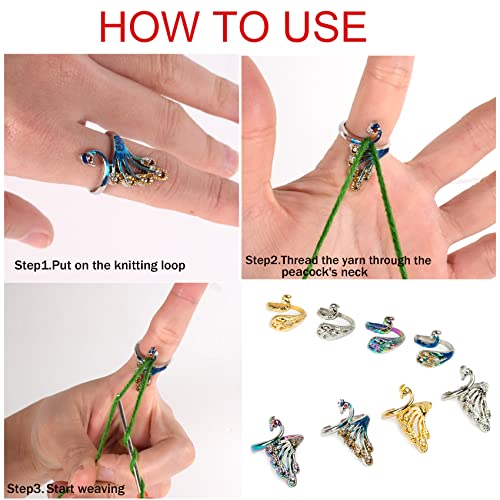 HOW TO USE

Step1.Put on the knitting loop

Step2.Thread the yarn through the peacock's neck

Step3. Start weaving