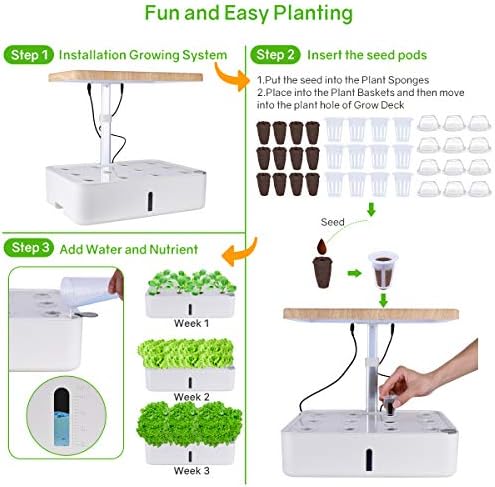 Fun and Easy Planting

Step 1 Installation Growing System

Step 2 Insert the seed pods

1.Put the seed into the Plant Sponges
2.Place into the Plant Baskets and then move into the plant hole of Grow Deck

Seed

Step 3 Add Water and Nutrient

Week 1

Week 2

Week 3