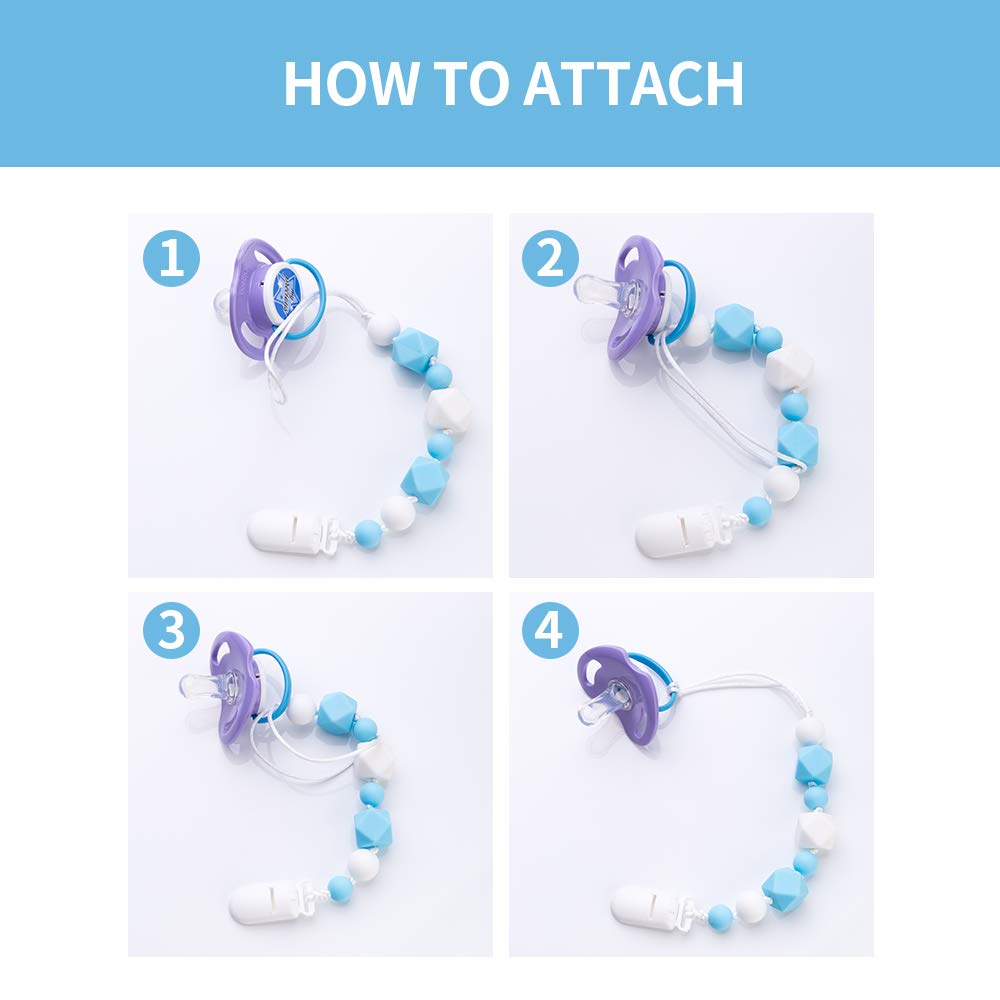 HOW TO ATTACH

1

2

3

4