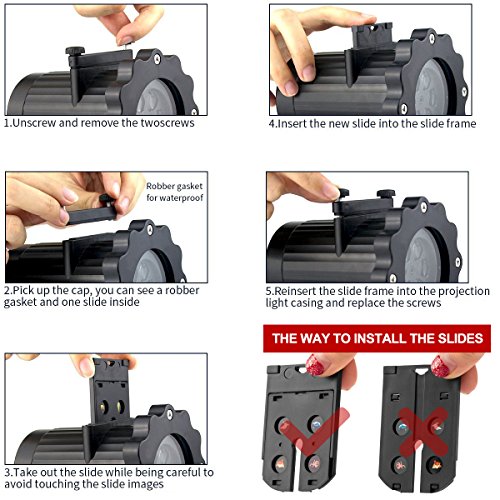 1.Unscrew and remove the twoscrews

Robber gasket for waterproof

2.Pick up the cap, you can see a robber gasket and one slide inside

3.Take out the slide while being careful to avoid touching the slide images

4.Insert the new slide into the slide frame

5.Reinsert the slide frame into the projection light casing and replace the screws

THE WAY TO INSTALL THE SLIDES