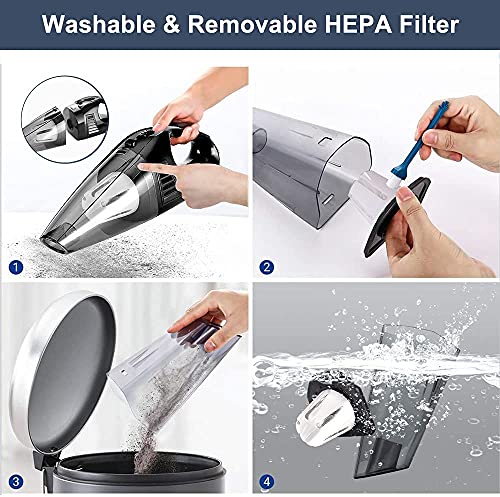 Washable & Removable HEPA Filter

1

2

3

4