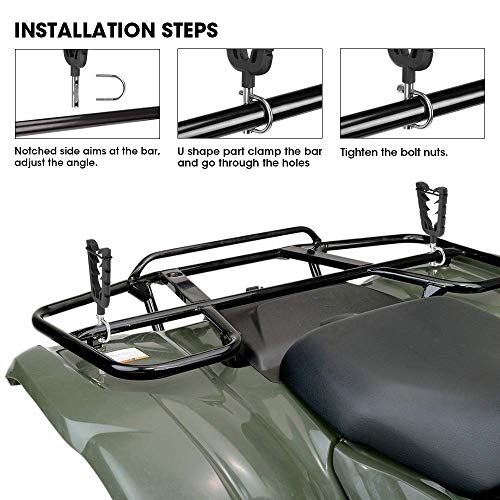 INSTALLATION STEPS

Notched side aims at the bar, adjust the angle.

U shape part clamp the bar and go through the holes

Tighten the bolt nuts.