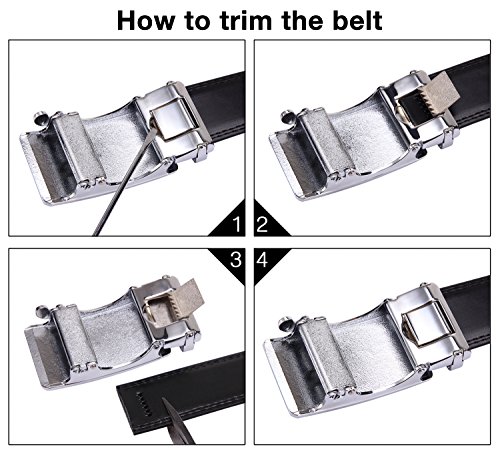 How to trim the belt

1

2

3

4