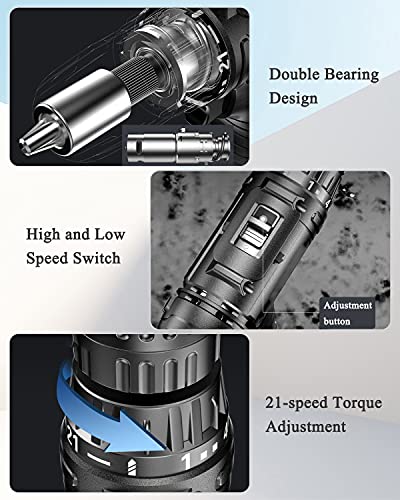 Double Bearing Design

High and Low Speed Switch

Adjustment button

21-speed Torque Adjustment

21

1