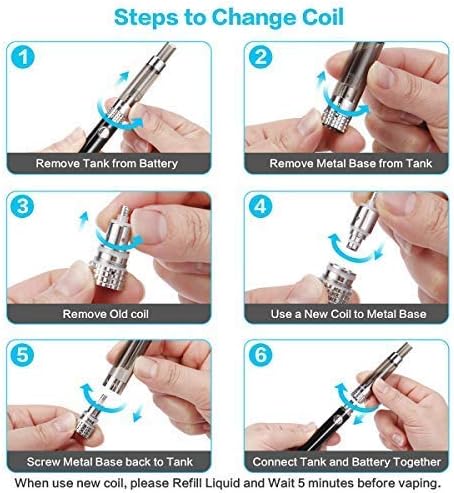 Steps to Change Coil

1

Remove Tank from Battery

2

Remove Metal Base from Tank

3

Remove Old coil

4

Use a New Coil to Metal Base

5

Screw Metal Base back to Tank

6

Connect Tank and Battery Together

When use new coil, please Refill Liquid and Wait 5 minutes before vaping.