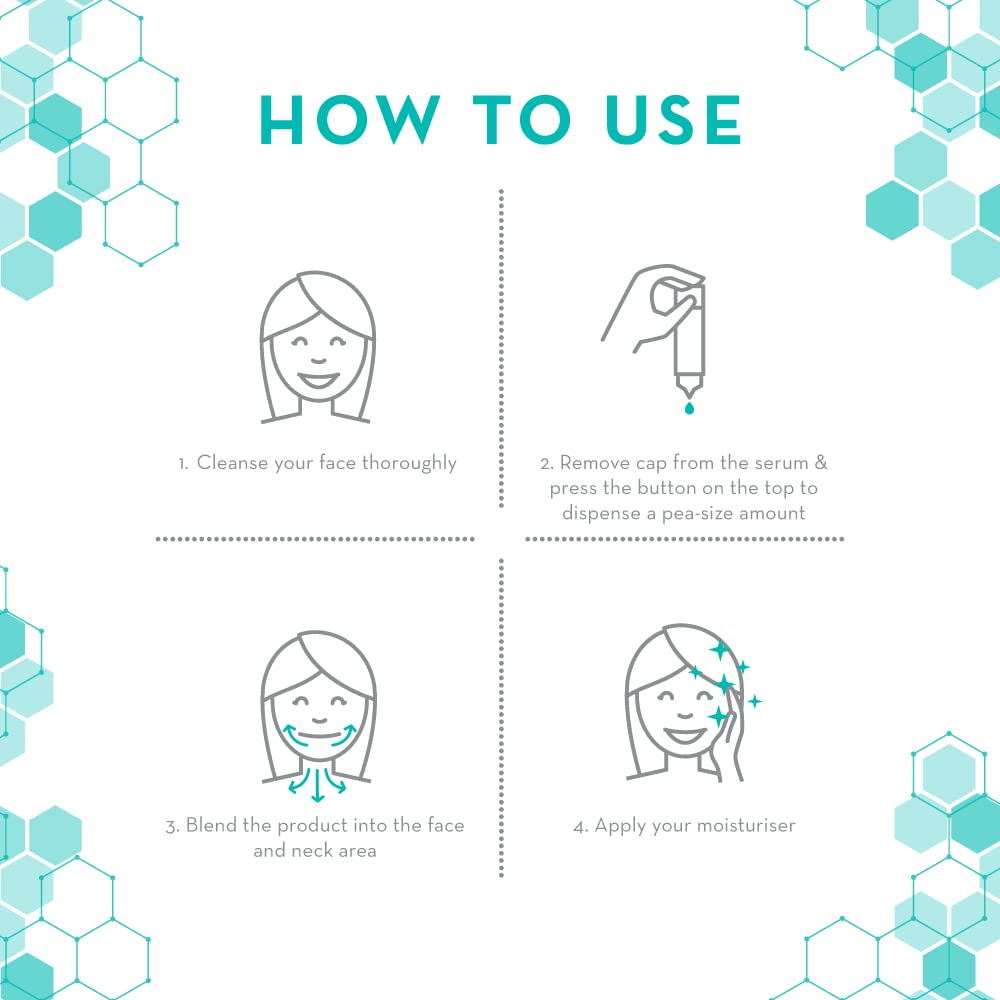 HOW TO USE

1. Cleanse your face thoroughly

2. Remove cap from the serum & press the button on the top to dispense a pea-size amount

3. Blend the product into the face and neck area

4. Apply your moisturiser